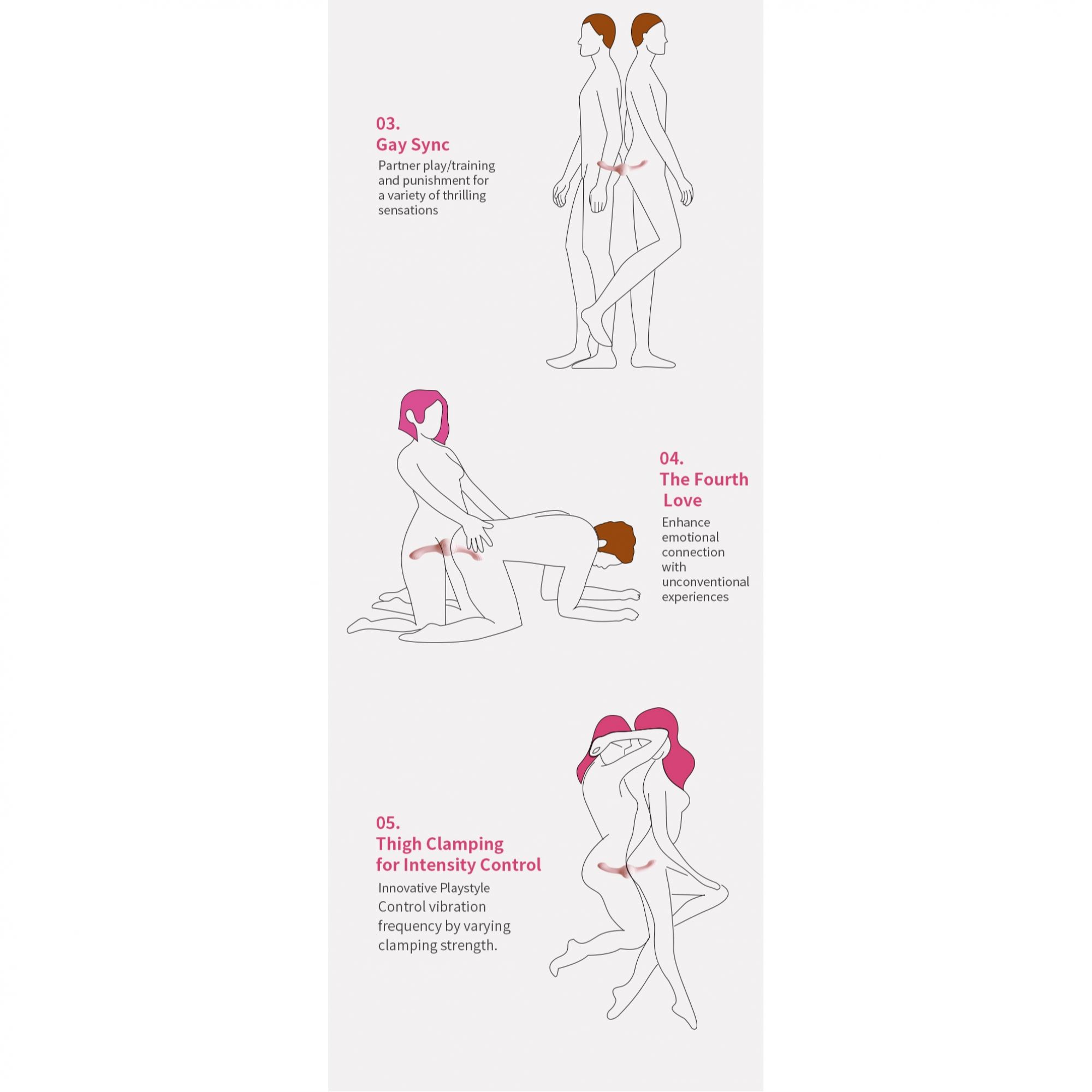 03.
Gay Sync

Partner play/training and punishment for a variety of thrilling sensations

04.
The Fourth Love

Enhance emotional connection with unconventional experiences

05.
Thigh Clamping for Intensity Control

Innovative Playstyle
Control vibration frequency by varying clamping strength.